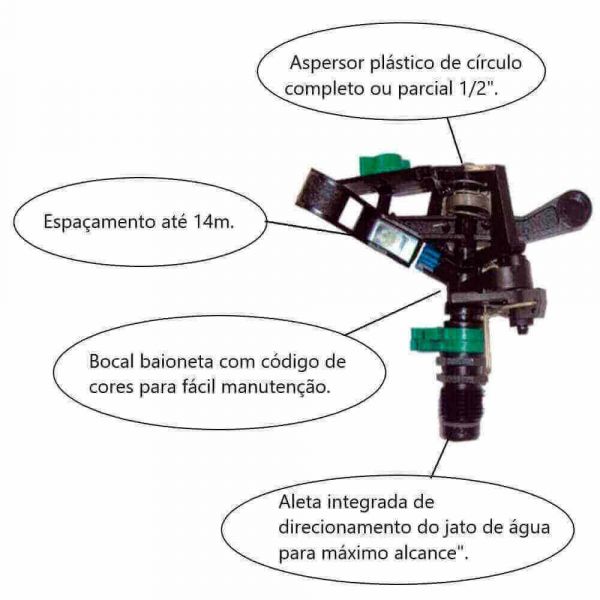 Aspersor plástico de círculo completo ou parcial 1/2".

Espaçamento até 14m.

Bocal baioneta com código de cores para fácil manutenção.

Aleta integrada de direcionamento do jato de água para máximo alcance".