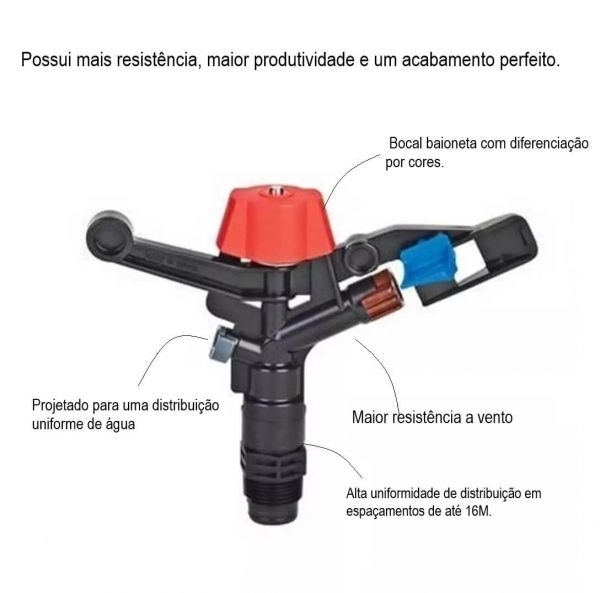 Possui mais resistência, maior produtividade e um acabamento perfeito.

Bocal baioneta com diferenciação por cores.

Projetado para uma distribuição uniforme de água

Maior resistência a vento

Alta uniformidade de distribuição em espaçamentos de até 16M.