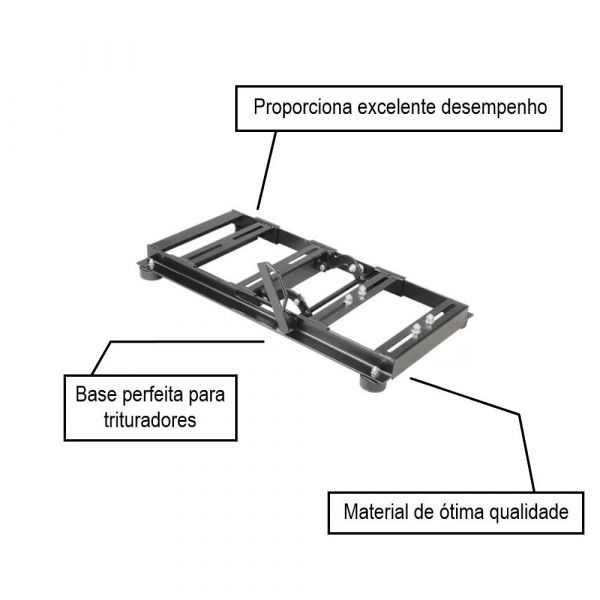 Proporciona excelente desempenho

Base perfeita para trituradores

Material de ótima qualidade