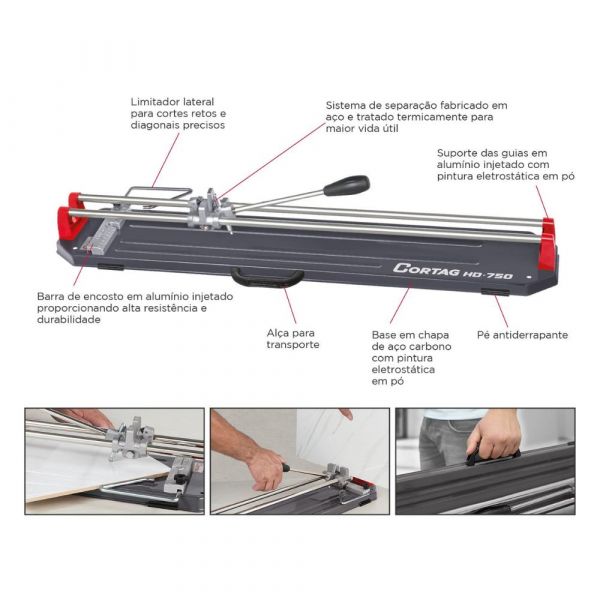 Limitador lateral para cortes retos e diagonais precisos

Sistema de separação fabricado em aço e tratado termicamente para maior vida útil

Suporte das guias em alumínio injetado com pintura eletrostática em pó

CORTAG HD-750

Barra de encosto em alumínio injetado proporcionando alta resistência e durabilidade

Alça para transporte

Base em chapa de aço carbono com pintura eletrostática em pó

Pé antiderrapante