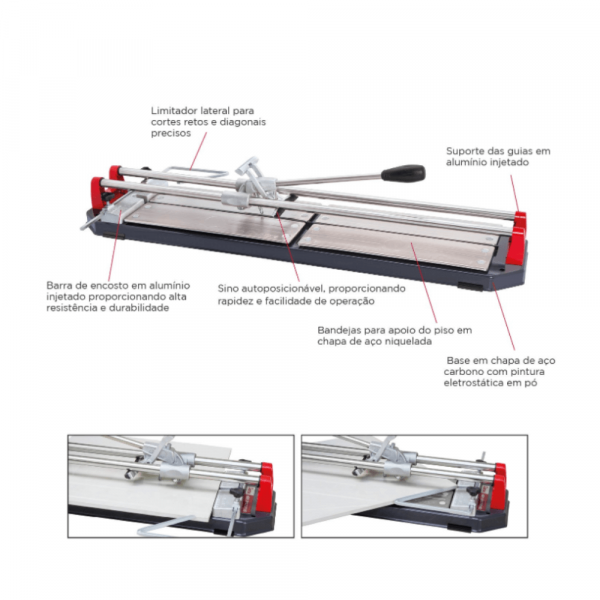 Limitador lateral para cortes retos e diagonais precisos

Suporte das guias em alumínio injetado

Barra de encosto em alumínio injetado proporcionando alta resistência e durabilidade

Sino autoposicionável, proporcionando rapidez e facilidade de operação

Bandejas para apoio do piso em chapa de aço niquelada

Base em chapa de aço carbono com pintura eletrostática em pó