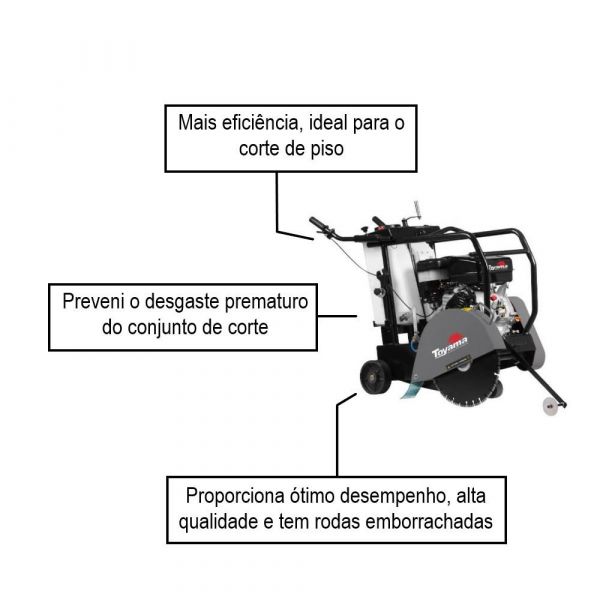 Mais eficiência, ideal para o corte de piso

Preveni o desgaste prematuro do conjunto de corte

Toyama

Toyama

Proporciona ótimo desempenho, alta qualidade e tem rodas emborrachadas