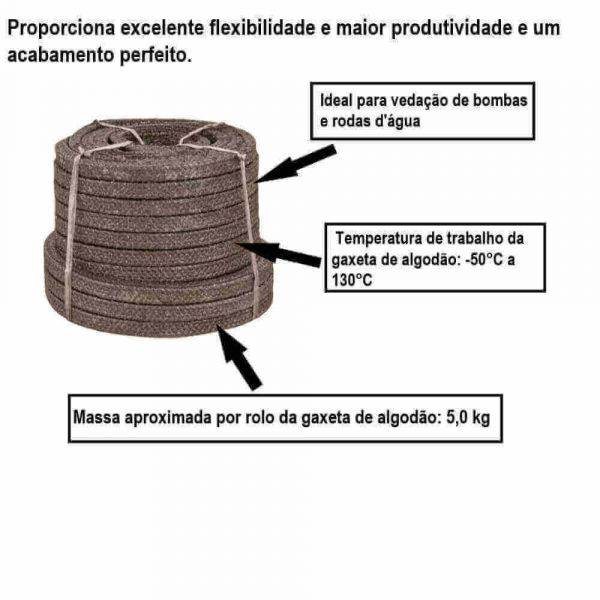 Proporciona excelente flexibilidade e maior produtividade e um acabamento perfeito.

Ideal para vedação de bombas e rodas d'água

Temperatura de trabalho da gaxeta de algodão: -50°C a 130°C

Massa aproximada por rolo da gaxeta de algodão: 5,0 kg