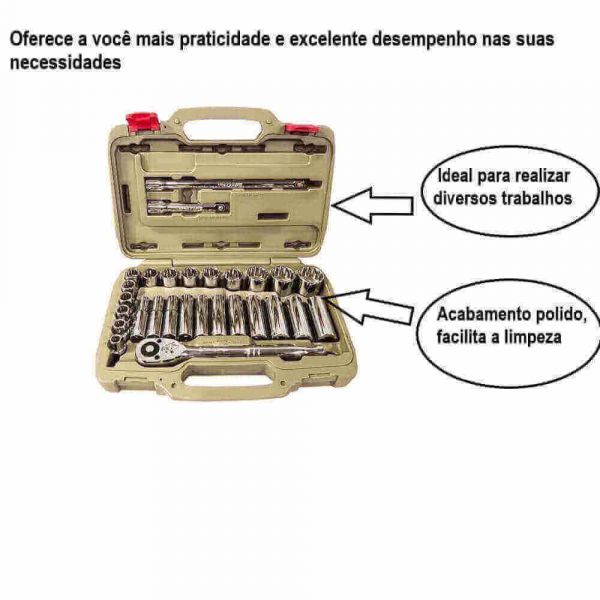 Oferece a você mais praticidade e excelente desempenho nas suas necessidades

Ideal para realizar diversos trabalhos

Acabamento polido, facilita a limpeza