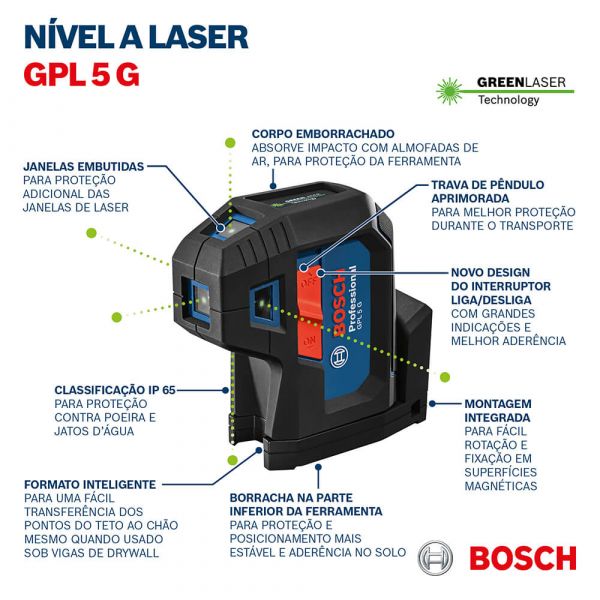 NÍVEL A LASER
GPL 5 G

GREENLASER
Technology

CORPO EMBORRACHADO
ABSORVE IMPACTO COM ALMOFADAS DE AR, PARA PROTEÇÃO DA FERRAMENTA

JANELAS EMBUTIDAS
PARA PROTEÇÃO ADICIONAL DAS JANELAS DE LASER

TRAVA DE PÊNDULO APRIMORADA
PARA MELHOR PROTEÇÃO DURANTE O TRANSPORTE

NOVO DESIGN DO INTERRUPTOR LIGA/DESLIGA
COM GRANDES INDICAÇÕES E MELHOR ADERÊNCIA

OFF
ON
BOSCH
Professional
GPL 5 G

CLASSIFICAÇÃO IP 65
PARA PROTEÇÃO CONTRA POEIRA E JATOS D'ÁGUA

MONTAGEM INTEGRADA
PARA FÁCIL ROTAÇÃO E FIXAÇÃO EM SUPERFÍCIES MAGNÉTICAS

FORMATO INTELIGENTE
PARA UMA FÁCIL TRANSFERÊNCIA DOS PONTOS DO TETO AO CHÃO MESMO QUANDO USADO SOB VIGAS DE DRYWALL

BORRACHA NA PARTE INFERIOR DA FERRAMENTA
PARA PROTEÇÃO E POSICIONAMENTO MAIS ESTÁVEL E ADERÊNCIA NO SOLO

BOSCH