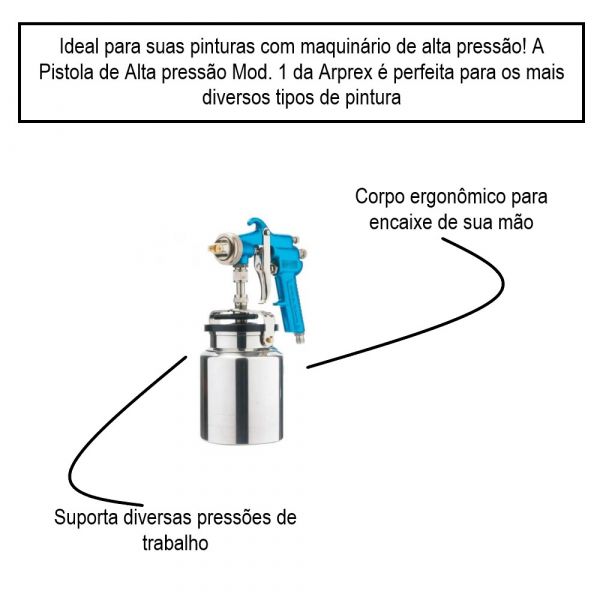 Ideal para suas pinturas com maquinário de alta pressão! A Pistola de Alta pressão Mod. 1 da Arprex é perfeita para os mais diversos tipos de pintura

Corpo ergonômico para encaixe de sua mão

Suporta diversas pressões de trabalho