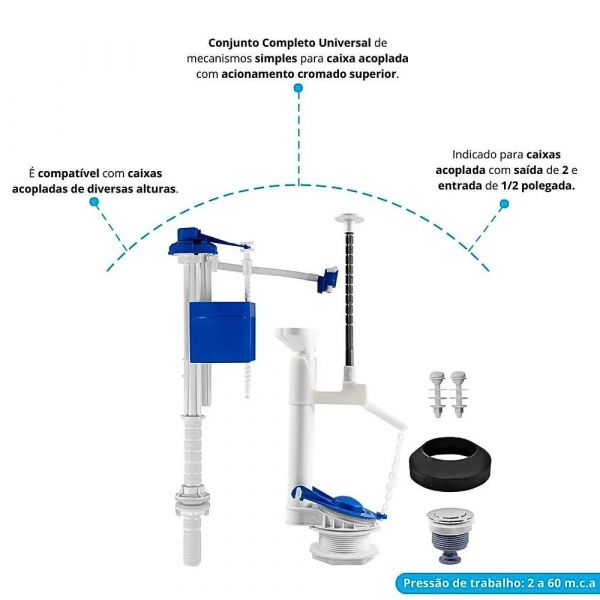 Conjunto Completo Universal de mecanismos simples para caixa acoplada com acionamento cromado superior.

É compatível com caixas acopladas de diversas alturas.

Indicado para caixas acoplada com saída de 2 e entrada de 1/2 polegada.

Pressão de trabalho: 2 a 60 m.c.a